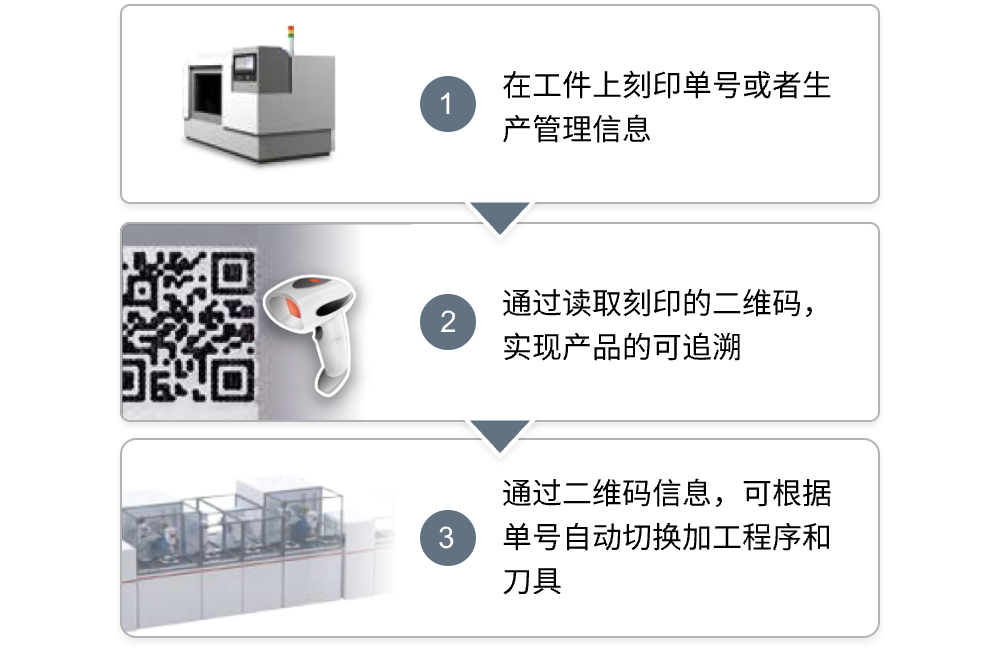 1

在工件上刻印单号或者生产管理信息

2

通过读取刻印的二维码，实现产品的可追溯

3

通过二维码信息，可根据单号自动切换加工程序和刀具