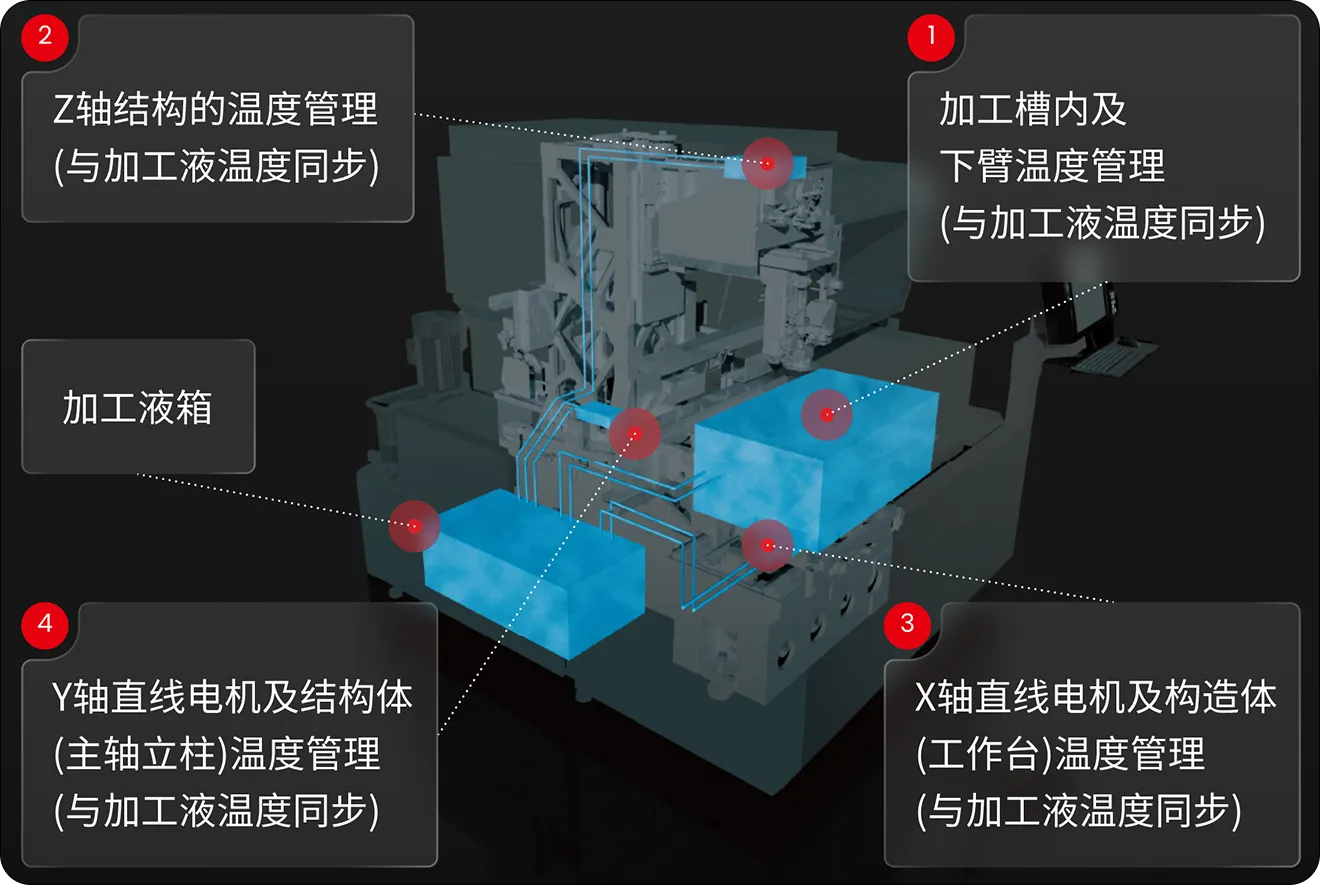 2
Z轴结构的温度管理
(与加工液温度同步)

1
加工槽内及
下臂温度管理
(与加工液温度同步)

加工液箱

4
Y轴直线电机及结构体
(主轴立柱)温度管理
(与加工液温度同步)

3
X轴直线电机及构造体
(工作台)温度管理
(与加工液温度同步)